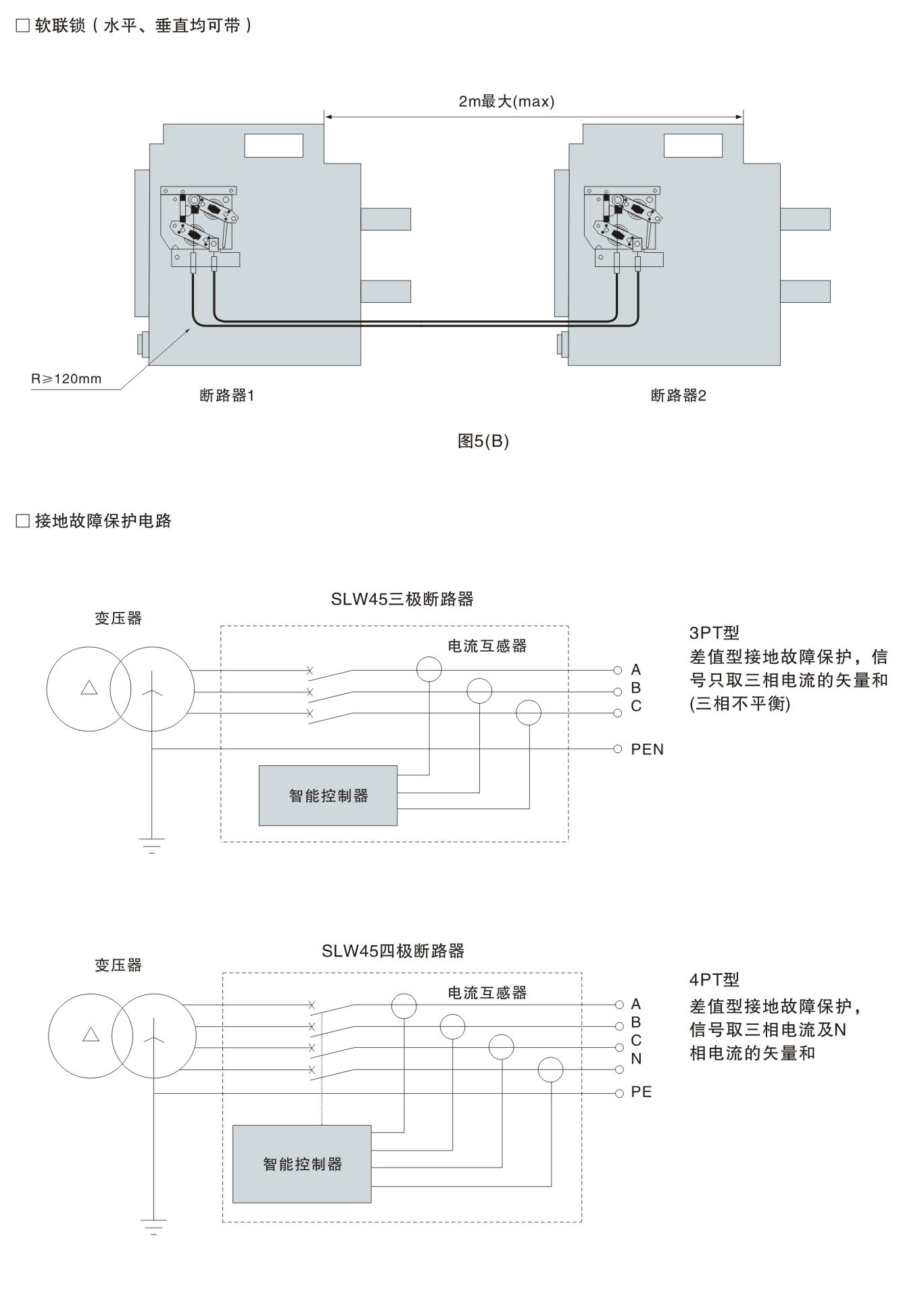 □ 软联锁（水平、垂直均可带）

2m最大(max)

R≥120mm

断路器1

断路器2

图5(B)

□ 接地故障保护电路

SLW45三极断路器

变压器

电流互感器

A
B
C
PEN

智能控制器

3PT型
差值型接地故障保护，信号只取三相电流的矢量和(三相不平衡)

SLW45四极断路器

变压器

电流互感器

A
B
C
N
PE

智能控制器

4PT型
差值型接地故障保护，信号取三相电流及N相电流的矢量和