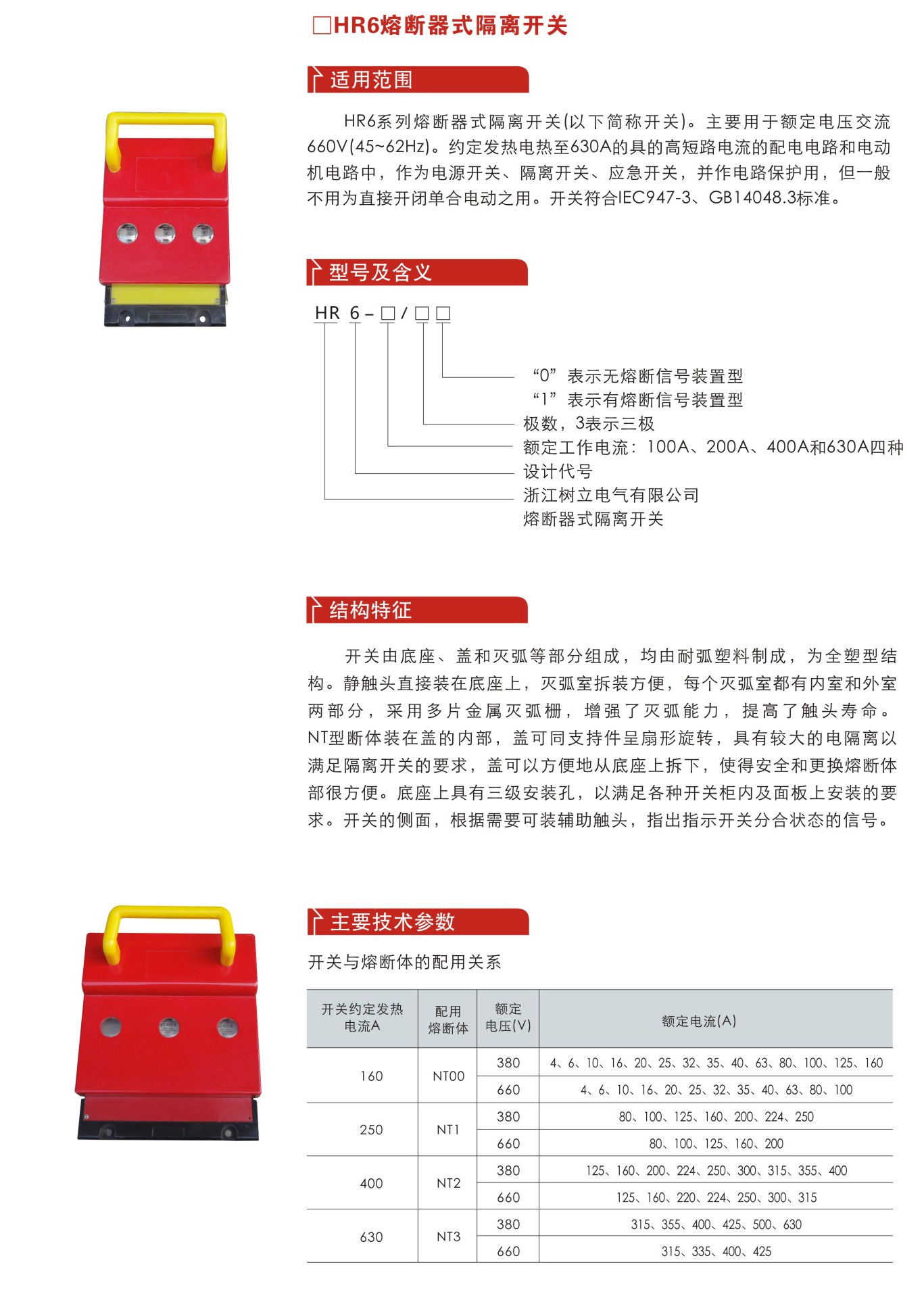 □HR6熔断器式隔离开关

适用范围

HR6系列熔断器式隔离开关(以下简称开关)。主要用于额定电压交流660V(45~62Hz)。约定发热电热至630A的具的高短路电流的配电电路和电动机电路中，作为电源开关、隔离开关、应急开关，并作电路保护用，但一般不用为直接开闭单合电动之用。开关符合IEC947-3、GB14048.3标准。

型号及含义

HR 6 – □ / □ □

“0”表示无熔断信号装置型
“1”表示有熔断信号装置型
极数，3表示三极
额定工作电流：100A、200A、400A和630A四种
设计代号
浙江树立电气有限公司
熔断器式隔离开关

结构特征

开关由底座、盖和灭弧等部分组成，均由耐弧塑料制成，为全塑型结构。静触头直接装在底座上，灭弧室拆装方便，每个灭弧室都有内室和外室两部分，采用多片金属灭弧栅，增强了灭弧能力，提高了触头寿命。NT型断体装在盖的内部，盖可同支持件呈扇形旋转，具有较大的电隔离以满足隔离开关的要求，盖可以方便地从底座上拆下，使得安全和更换熔断体部很方便。底座上具有三级安装孔，以满足各种开关柜内及面板上安装的要求。开关的侧面，根据需要可装辅助触头，指出指示开关分合状态的信号。

主要技术参数

开关与熔断体的配用关系

| 开关约定发热电流A | 配用熔断体 | 额定电压(V) | 额定电流(A) |
|---|---|---|---|
| 160 | NT00 | 380 | 4、6、10、16、20、25、32、35、40、63、80、100、125、160 |
| | | 660 | 4、6、10、16、20、25、32、35、40、63、80、100 |
| 250 | NT1 | 380 | 80、100、125、160、200、224、250 |
| | | 660 | 80、100、125、160、200 |
| 400 | NT2 | 380 | 125、160、200、224、250、300、315、355、400 |
| | | 660 | 125、160、220、224、250、300、315 |
| 630 | NT3 | 380 | 315、355、400、425、500、630 |
| | | 660 | 315、335、400、425 |